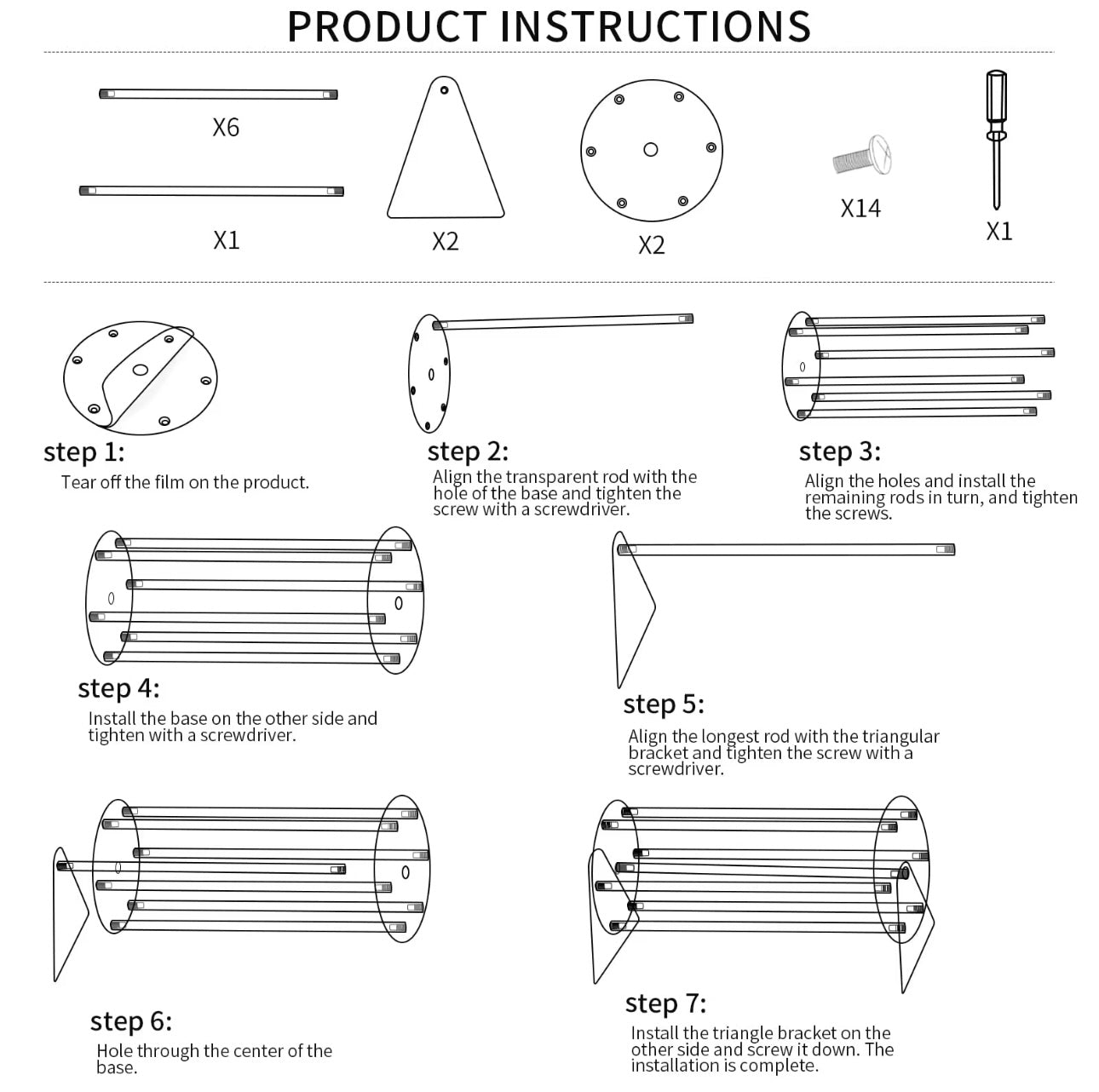 PRODUCT INSTRUCTIONS

X6

X1

X2

X2

X14

X1

step 1:
Tear off the film on the product.

step 2:
Align the transparent rod with the hole of the base and tighten the screw with a screwdriver.

step 3:
Align the holes and install the remaining rods in turn, and tighten the screws.

step 4:
Install the base on the other side and tighten with a screwdriver.

step 5:
Align the longest rod with the triangular bracket and tighten the screw with a screwdriver.

step 6:
Hole through the center of the base.

step 7:
Install the triangle bracket on the other side and screw it down. The installation is complete.